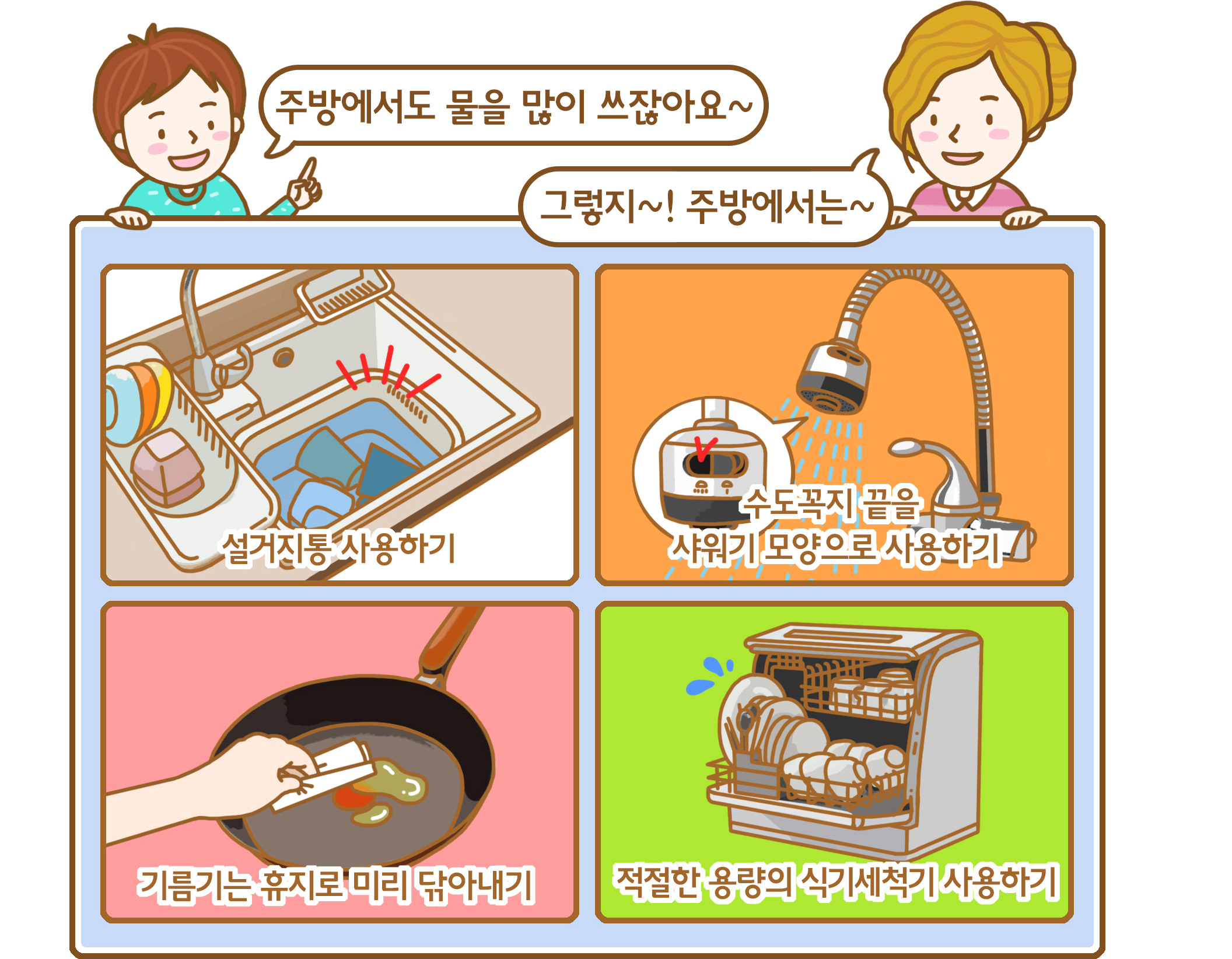 주방에서도 물을 많이 쓰잖아요~

그렇지~! 주방에서는~

설거지통 사용하기

수도꼭지 끝을 샤워기 모양으로 사용하기

기름기는 휴지로 미리 닦아내기

적절한 용량의 식기세척기 사용하기